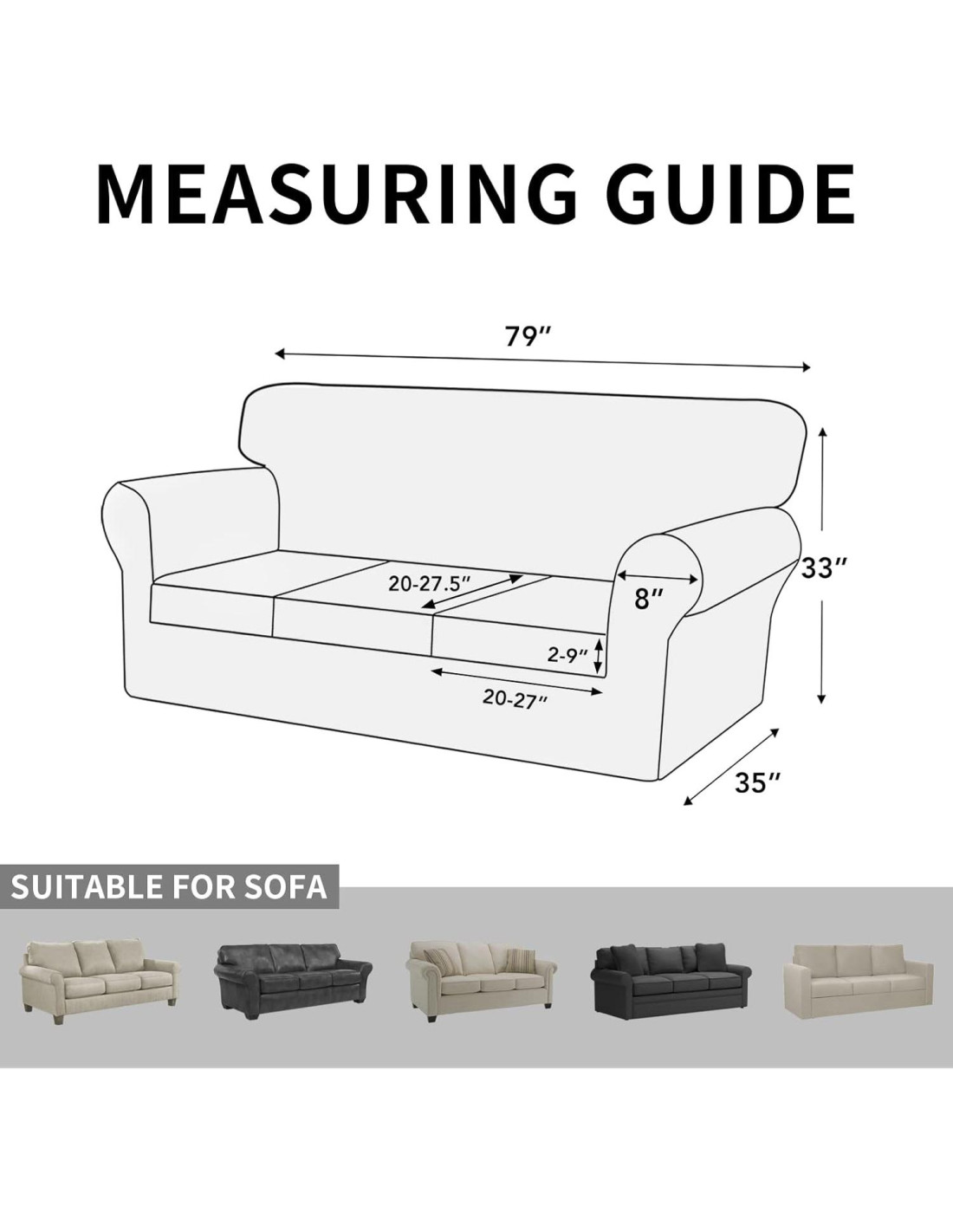 MEASURING GUIDE

79″

33″

20-27.5″

8″

2-9″

20-27″

35″

SUITABLE FOR SOFA