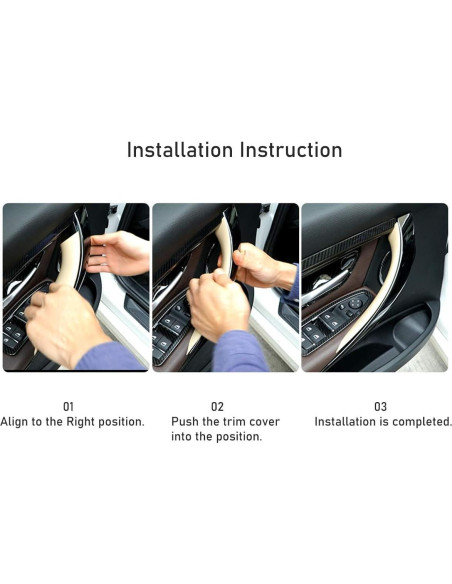 Installation Instruction

01
Align to the Right position.

02
Push the trim cover into the position.

03
Installation is completed.