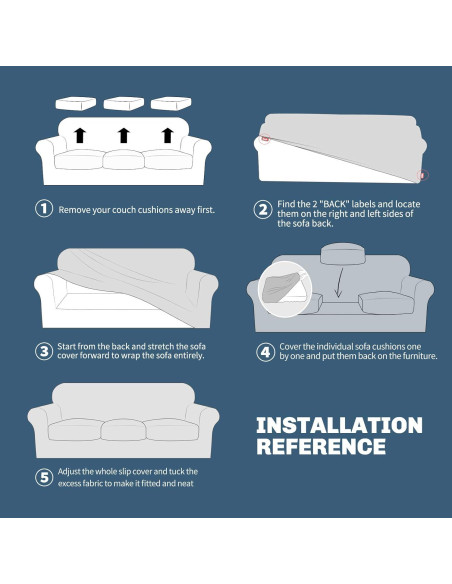 1 Remove your couch cushions away first.

2 Find the 2 "BACK" labels and locate them on the right and left sides of the sofa back.

3 Start from the back and stretch the sofa cover forward to wrap the sofa entirely.

4 Cover the individual sofa cushions one by one and put them back on the furniture.

5 Adjust the whole slip cover and tuck the excess fabric to make it fitted and neat

INSTALLATION REFERENCE