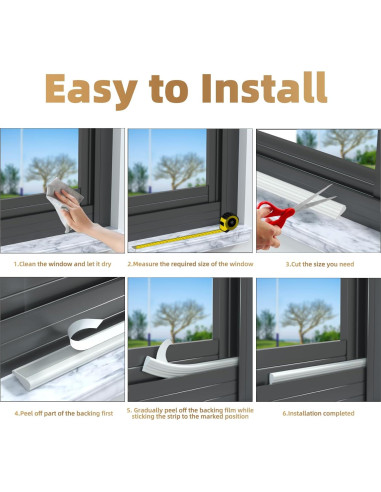 Easy to Install

1.Clean the window and let it dry

2.Measure the required size of the window

3.Cut the size you need

4.Peel off part of the backing first

5. Gradually peel off the backing film while sticking the strip to the marked position

6.Installation completed