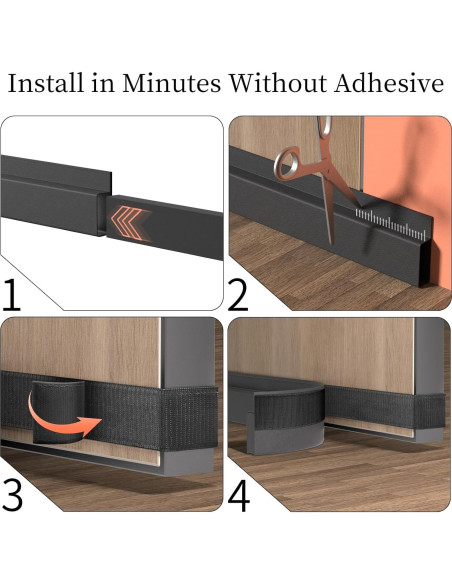 Install in Minutes Without Adhesive

1

2

3

4