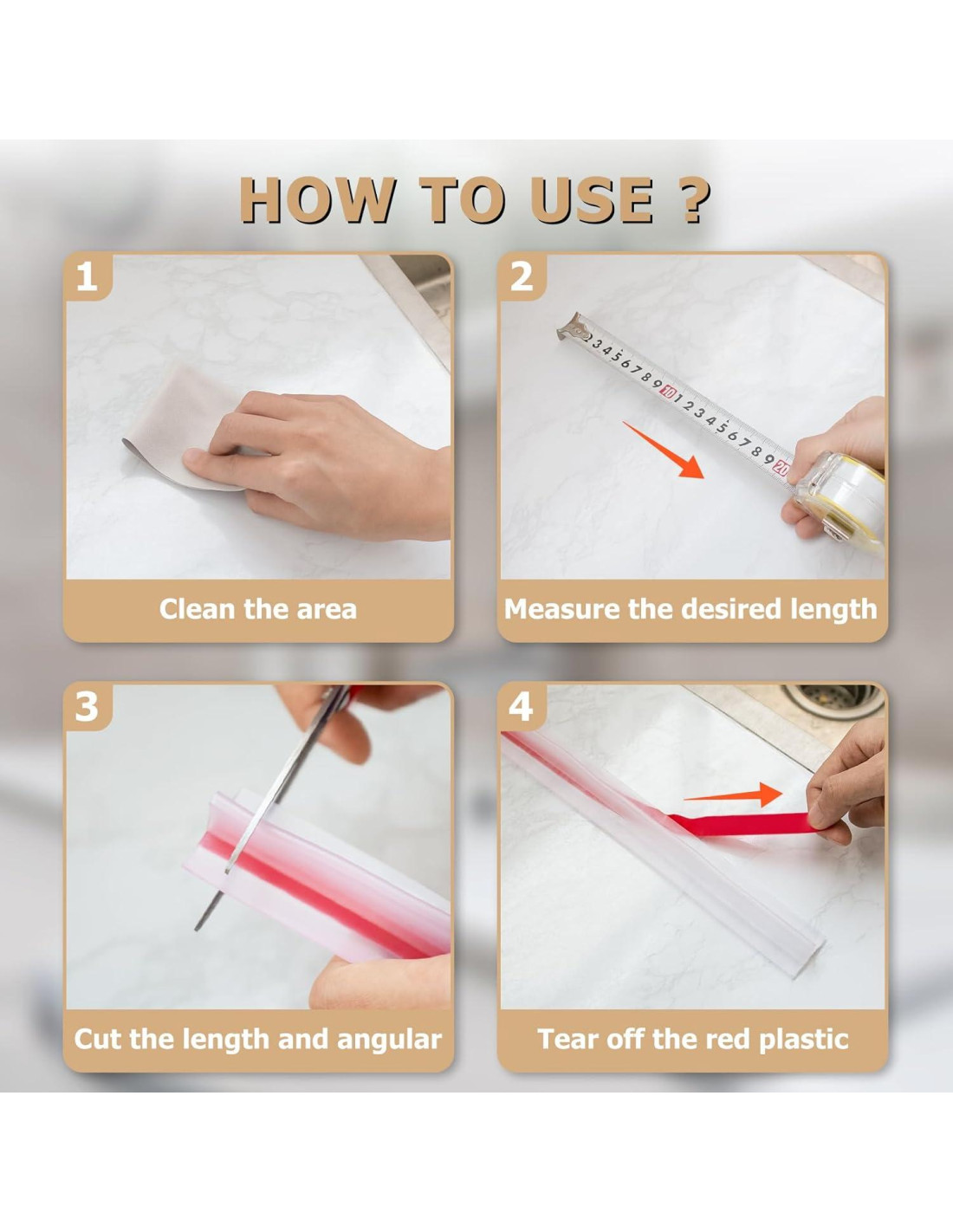 HOW TO USE ?

1

Clean the area

2

2 3 4 5 6 7 8 9 10 1 2 3 4 5 6 7 8 9 20

Measure the desired length

3

Cut the length and angular

4

Tear off the red plastic