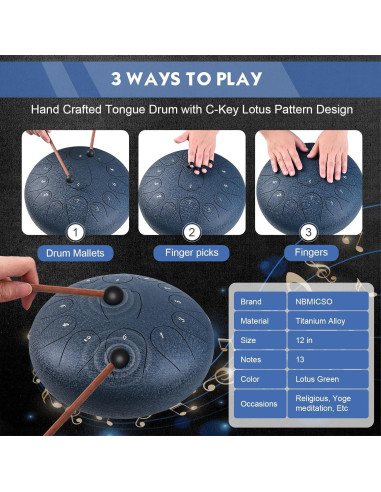 3 WAYS TO PLAY

Hand Crafted Tongue Drum with C-Key Lotus Pattern Design

1
Drum Mallets

2
Finger picks

3
Fingers

| Brand | NBMICSO |
|---|---|
| Material | Titanium Alloy |
| Size | 12 in |
| Notes | 13 |
| Color | Lotus Green |
| Occasions | Religious, Yoge meditation, Etc |