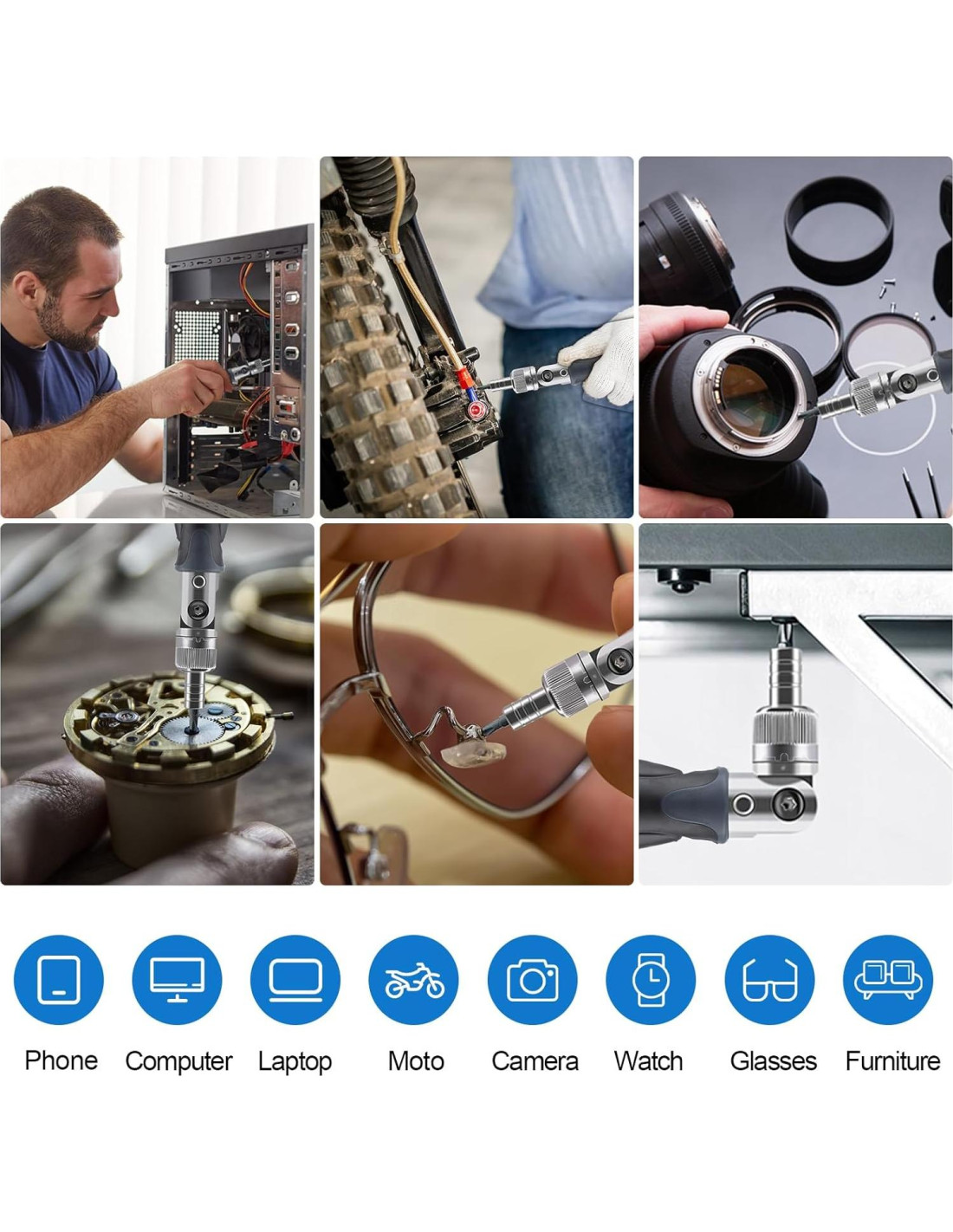 Phone Computer Laptop Moto Camera Watch Glasses Furniture