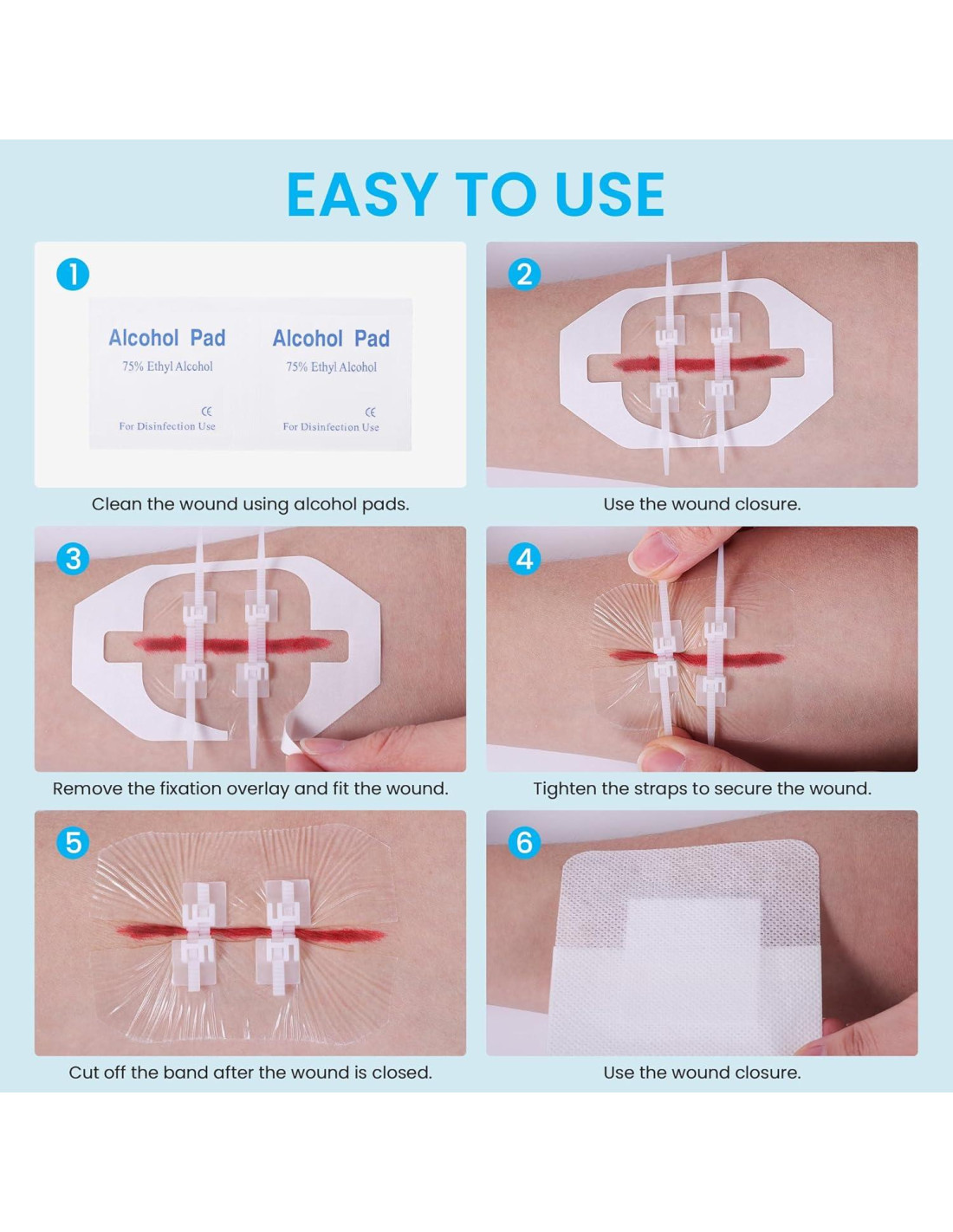 EASY TO USE

1

Alcohol Pad
75% Ethyl Alcohol
CE
For Disinfection Use

Alcohol Pad
75% Ethyl Alcohol
CE
For Disinfection Use

Clean the wound using alcohol pads.

2

Use the wound closure.

3

Remove the fixation overlay and fit the wound.

4

Tighten the straps to secure the wound.

5

Cut off the band after the wound is closed.

6

Use the wound closure.