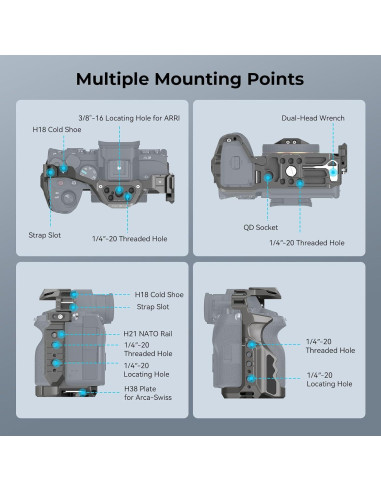 Multiple Mounting Points

3/8"-16 Locating Hole for ARRI

H18 Cold Shoe

Strap Slot

1/4"-20 Threaded Hole

Dual-Head Wrench

QD Socket

1/4"-20 Threaded Hole

H18 Cold Shoe

Strap Slot

H21 NATO Rail

1/4"-20 Threaded Hole

1/4"-20 Locating Hole

H38 Plate for Arca-Swiss

1/4"-20 Threaded Hole

1/4"-20 Locating Hole