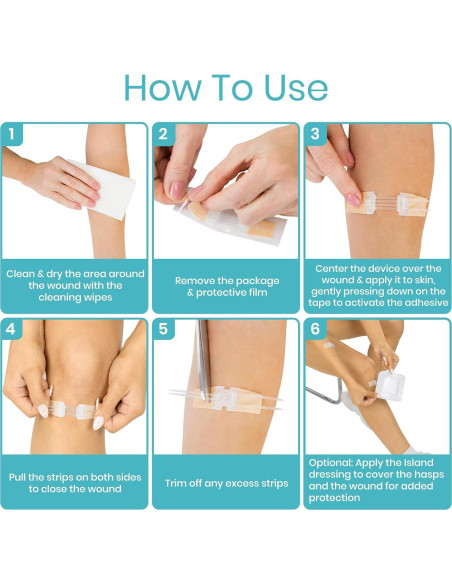 How To Use

1

Clean & dry the area around the wound with the cleaning wipes

2

Remove the package & protective film

3

Center the device over the wound & apply it to skin, gently pressing down on the tape to activate the adhesive

4

Pull the strips on both sides to close the wound

5

Trim off any excess strips

6

Optional: Apply the Island dressing to cover the hasps and the wound for added protection