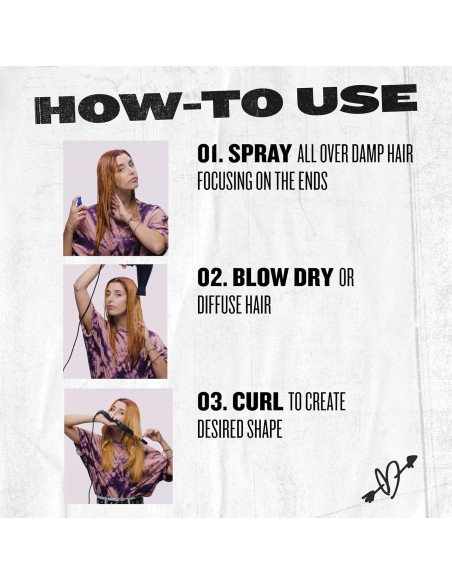 HOW-TO USE

01. SPRAY ALL OVER DAMP HAIR FOCUSING ON THE ENDS

02. BLOW DRY OR DIFFUSE HAIR

03. CURL TO CREATE DESIRED SHAPE