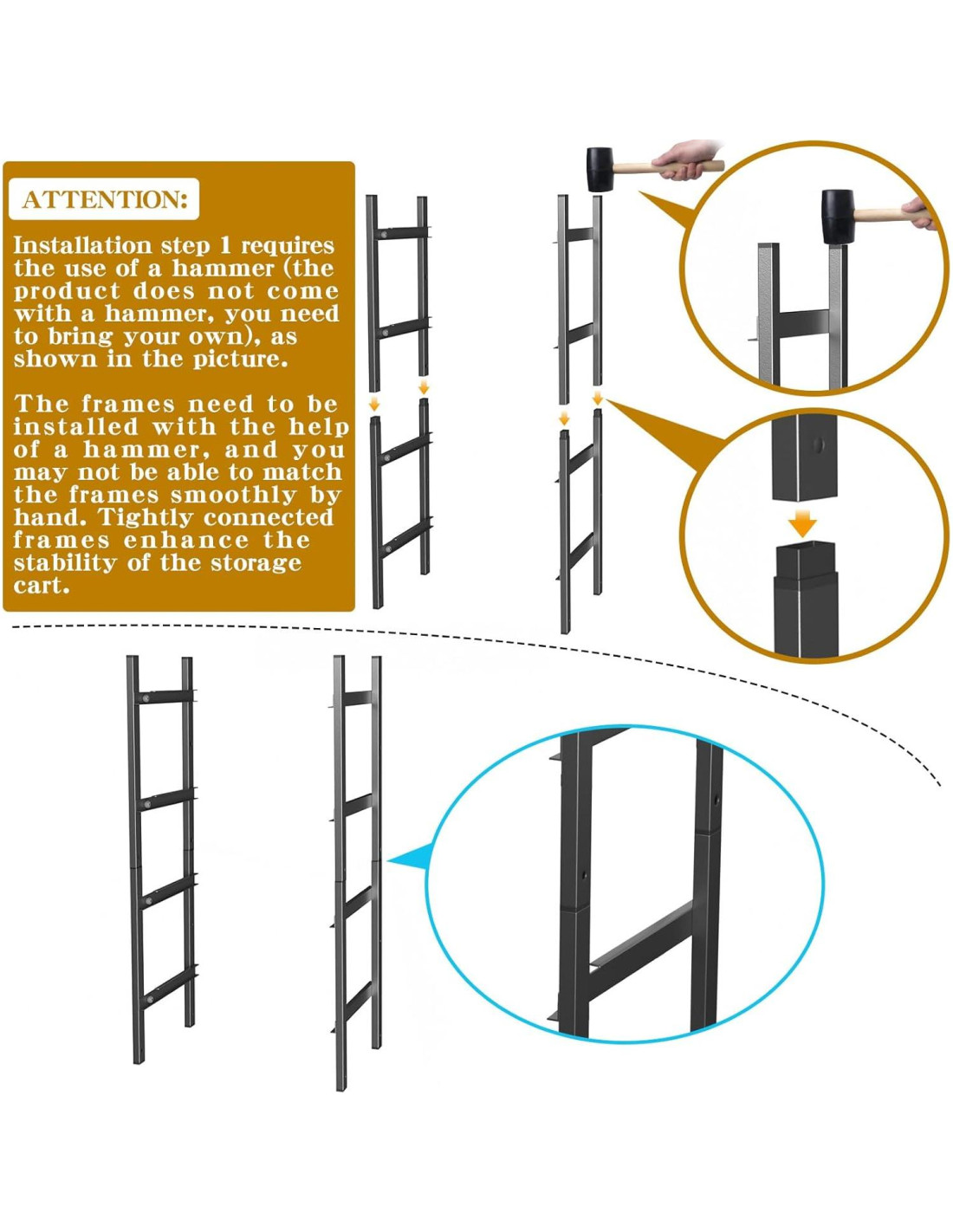 ATTENTION:

Installation step 1 requires the use of a hammer (the product does not come with a hammer, you need to bring your own), as shown in the picture.

The frames need to be installed with the help of a hammer, and you may not be able to match the frames smoothly by hand. Tightly connected frames enhance the stability of the storage cart.