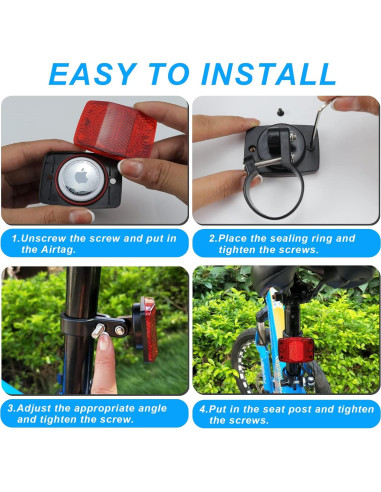 EASY TO INSTALL

1.Unscrew the screw and put in the Airtag.

2.Place the sealing ring and tighten the screws.

3.Adjust the appropriate angle and tighten the screw.

4.Put in the seat post and tighten the screws.