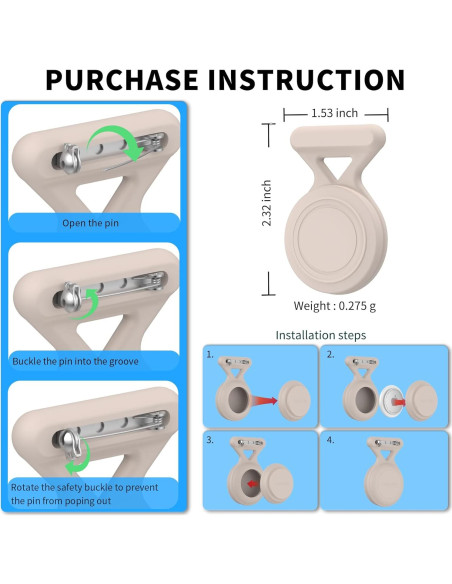 PURCHASE INSTRUCTION

Open the pin

Buckle the pin into the groove

Rotate the safety buckle to prevent the pin from poping out

1.53 inch

2.32 inch

Weight : 0.275 g

Installation steps

1.

2.

3.

4.