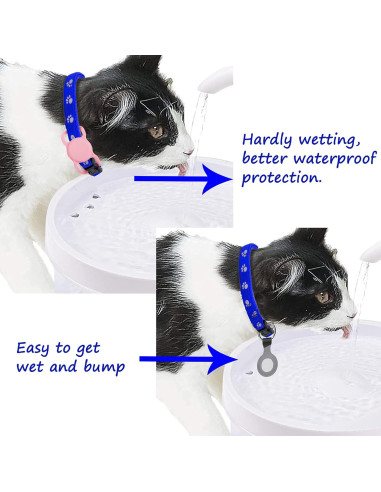 Hardly wetting, better waterproof protection.

Easy to get wet and bump