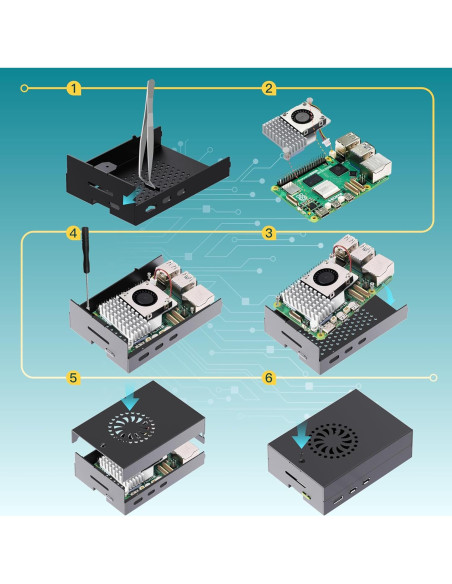 1
2
4
3
5
6