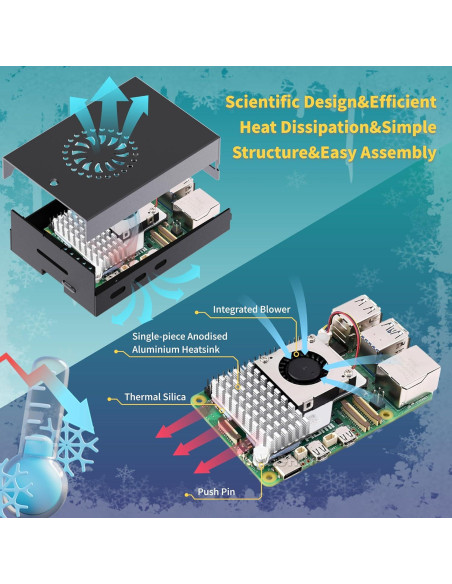 Scientific Design&Efficient Heat Dissipation&Simple Structure&Easy Assembly

Integrated Blower

Single-piece Anodised Aluminium Heatsink

Thermal Silica

Push Pin