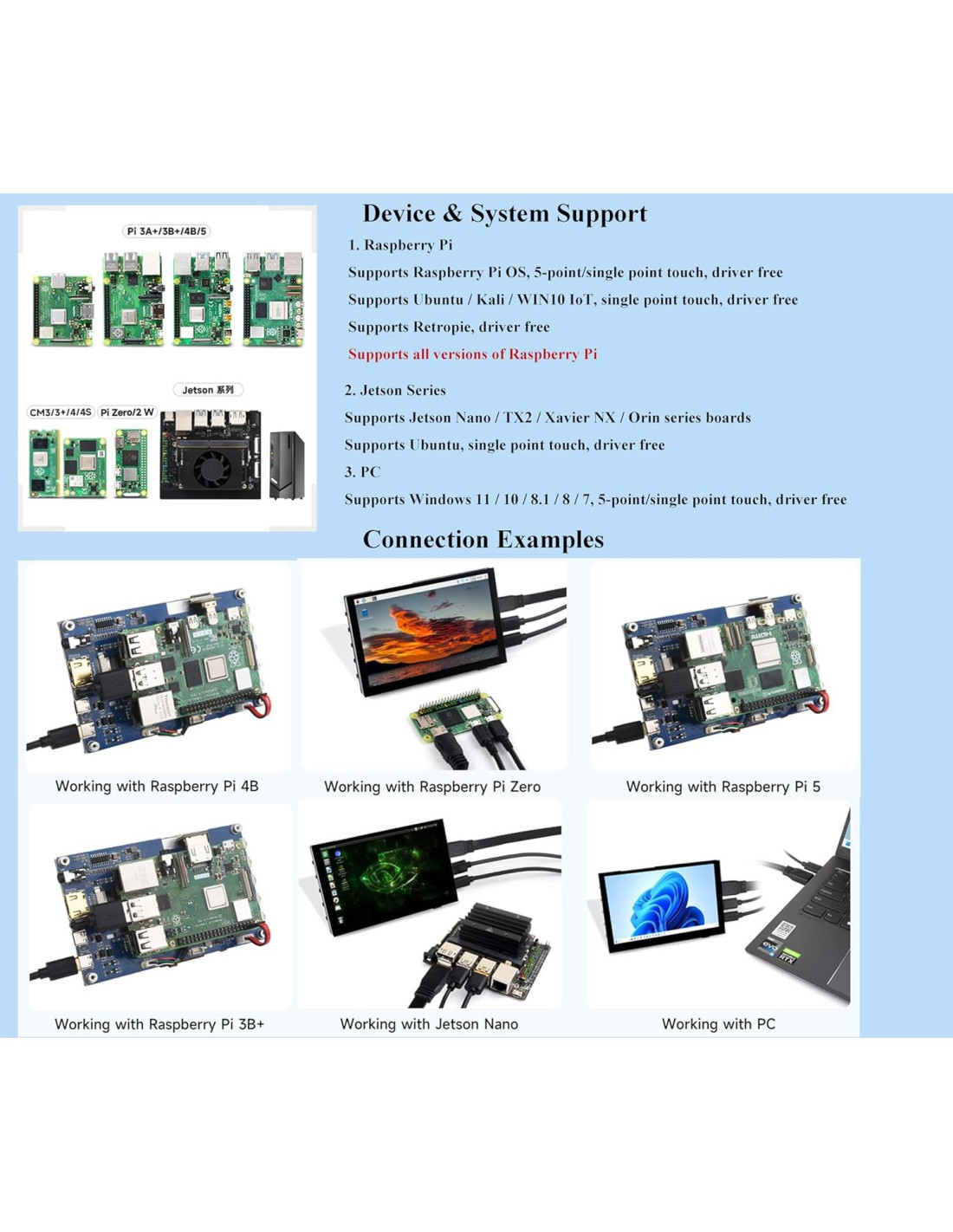 Pi 3A+/3B+/4B/5

Jetson 系列

CM3/3+/4/4S

Pi Zero/2 W

Device & System Support

1. Raspberry Pi

Supports Raspberry Pi OS, 5-point/single point touch, driver free

Supports Ubuntu / Kali / WIN10 IoT, single point touch, driver free

Supports Retropie, driver free

Supports all versions of Raspberry Pi

2. Jetson Series

Supports Jetson Nano / TX2 / Xavier NX / Orin series boards

Supports Ubuntu, single point touch, driver free

3. PC

Supports Windows 11 / 10 / 8.1 / 8 / 7, 5-point/single point touch, driver free

Connection Examples

Working with Raspberry Pi 4B

Working with Raspberry Pi Zero

Working with Raspberry Pi 5

Working with Raspberry Pi 3B+

Working with Jetson Nano

Working with PC