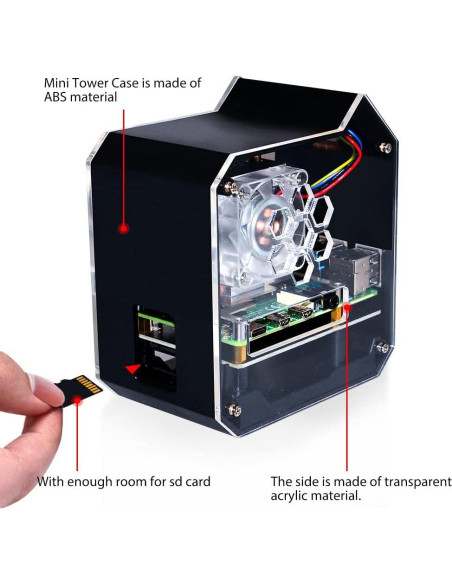 Mini Tower Case is made of ABS material

With enough room for sd card

The side is made of transparent acrylic material.