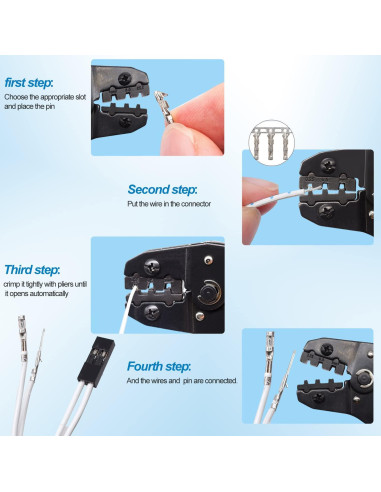 first step:
Choose the appropriate slot and place the pin

Second step:
Put the wire in the connector

Third step:
crimp it tightly with pliers until it opens automatically

Fourth step:
And the wires and pin are connected.