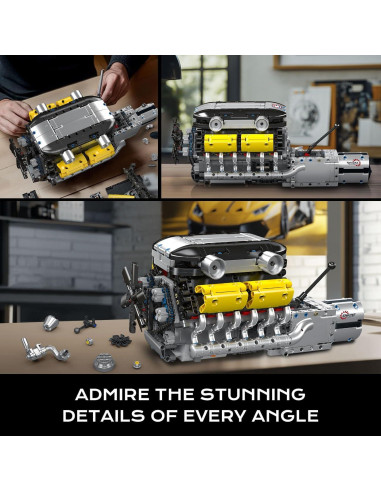 ADMIRE THE STUNNING DETAILS OF EVERY ANGLE