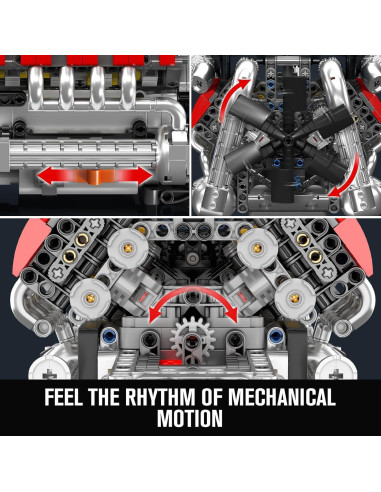 FEEL THE RHYTHM OF MECHANICAL MOTION