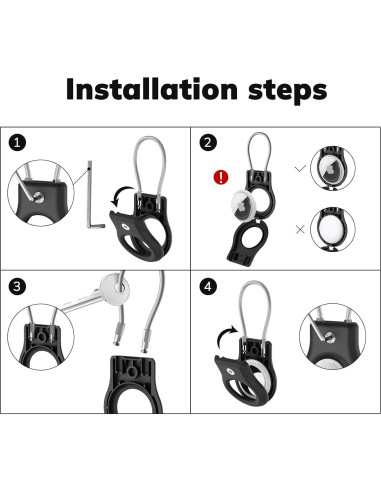 Installation steps

1

2

!

3

4