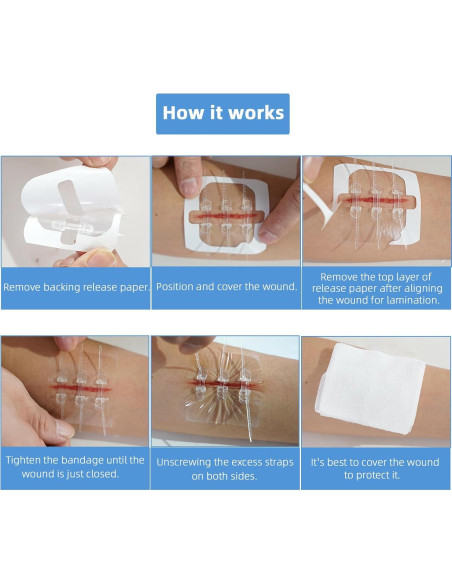 How it works

Remove backing release paper.

Position and cover the wound.

Remove the top layer of release paper after aligning the wound for lamination.

Tighten the bandage until the wound is just closed.

Unscrewing the excess straps on both sides.

It's best to cover the wound to protect it.