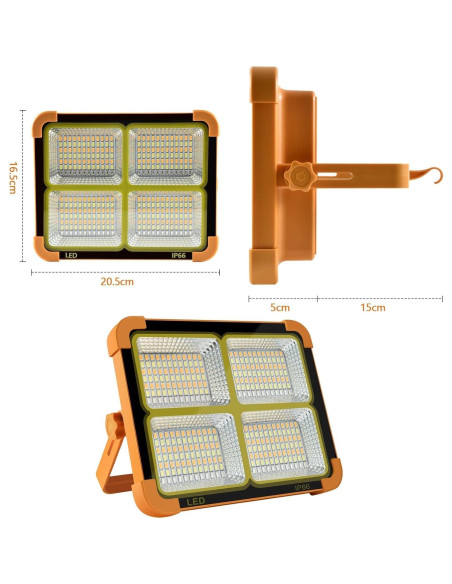 16.5cm

LED IP66

20.5cm

5cm 15cm

LED IP66