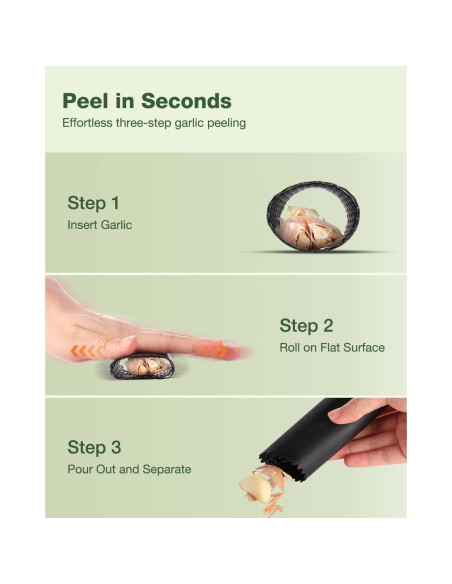 Peel in Seconds
Effortless three-step garlic peeling

Step 1
Insert Garlic

Step 2
Roll on Flat Surface

Step 3
Pour Out and Separate