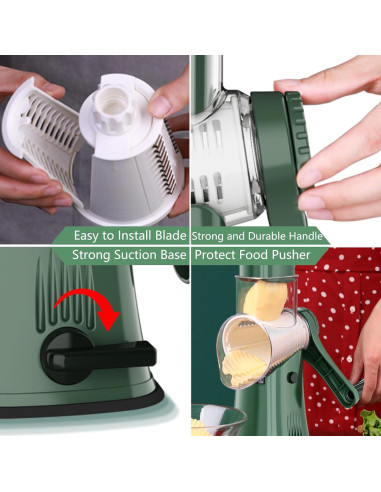 Easy to Install Blade

Strong and Durable Handle

Strong Suction Base

Protect Food Pusher