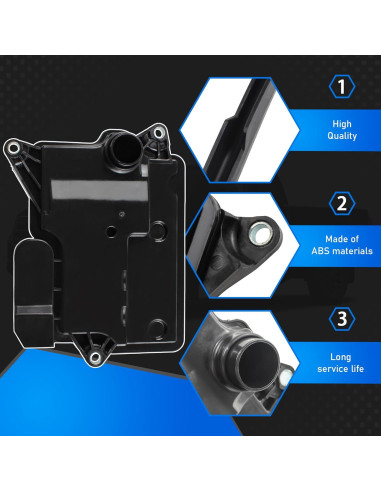 1

High Quality

2

Made of ABS materials

3

Long service life