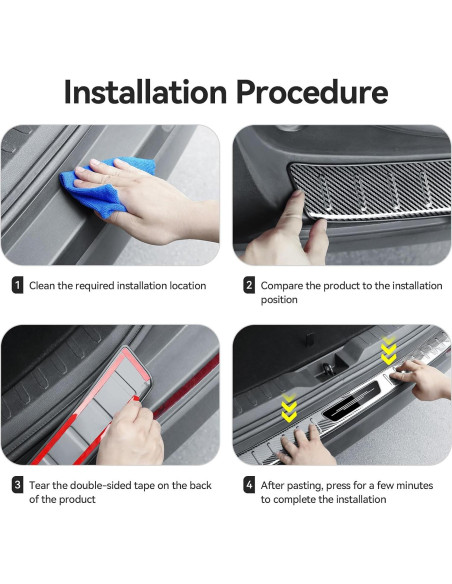 Installation Procedure

1 Clean the required installation location

2 Compare the product to the installation position

3 Tear the double-sided tape on the back of the product

4 After pasting, press for a few minutes to complete the installation