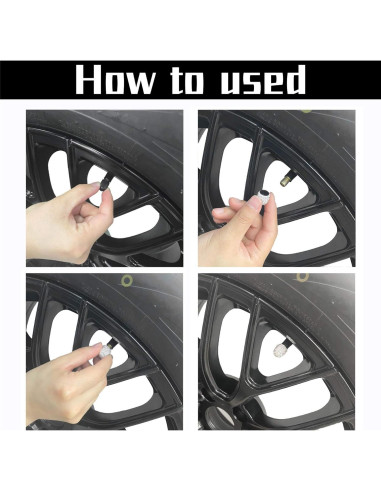 How to used