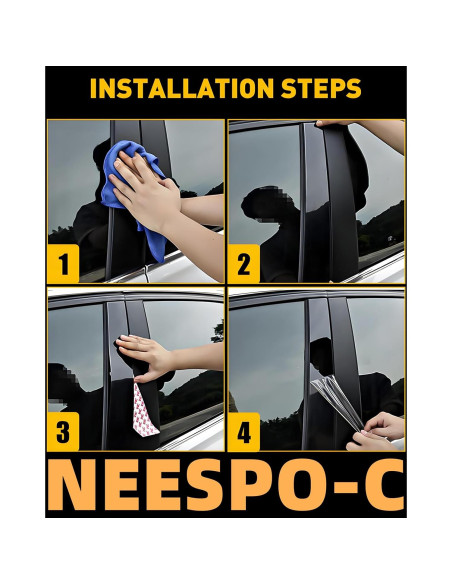 INSTALLATION STEPS

1

2

3

4

NEESPO-C