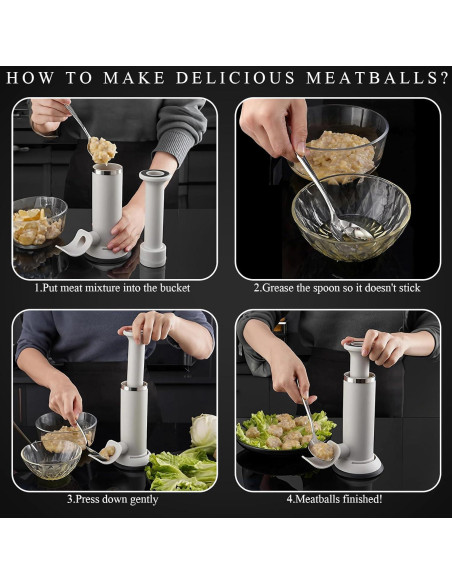 HOW TO MAKE DELICIOUS MEATBALLS?

1.Put meat mixture into the bucket

2.Grease the spoon so it doesn't stick

3.Press down gently

4.Meatballs finished!