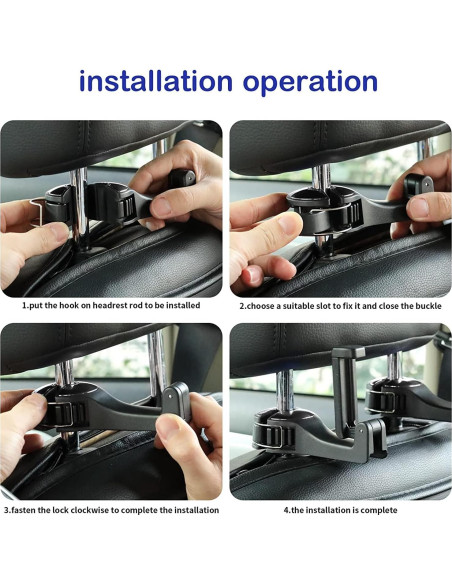 installation operation

1.put the hook on headrest rod to be installed

2.choose a suitable slot to fix it and close the buckle

3.fasten the lock clockwise to complete the installation

4.the installation is complete