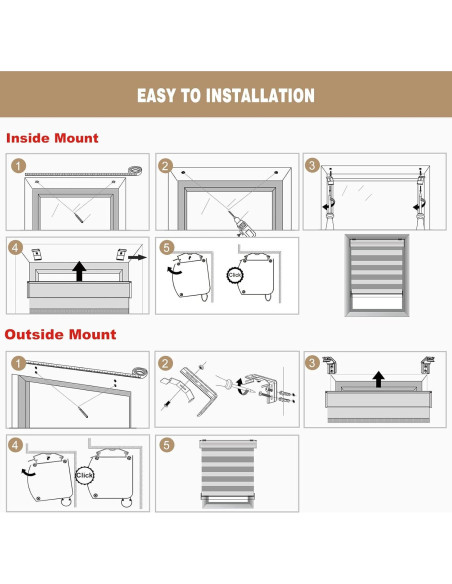 EASY TO INSTALLATION

Inside Mount

1

2

3

4

5

Click

Outside Mount

1

2

3

4

Click

5