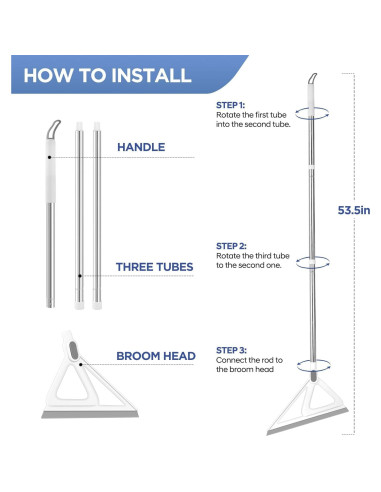 HOW TO INSTALL

HANDLE

THREE TUBES

BROOM HEAD

STEP 1:
Rotate the first tube into the second tube.

STEP 2:
Rotate the third tube to the second one.

STEP 3:
Connect the rod to the broom head

53.5in