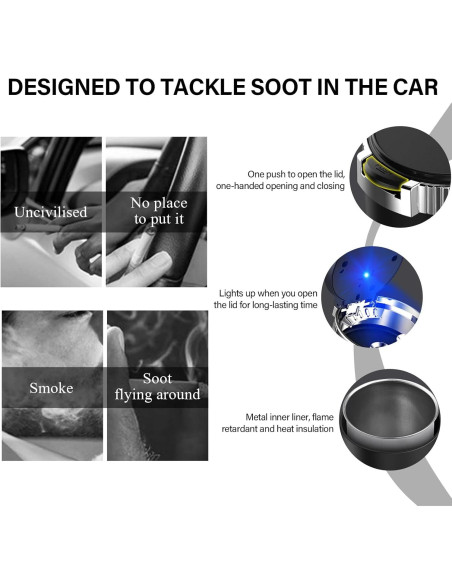 DESIGNED TO TACKLE SOOT IN THE CAR

Uncivilised

No place to put it

Smoke

Soot flying around

One push to open the lid, one-handed opening and closing

Lights up when you open the lid for long-lasting time

Metal inner liner, flame retardant and heat insulation