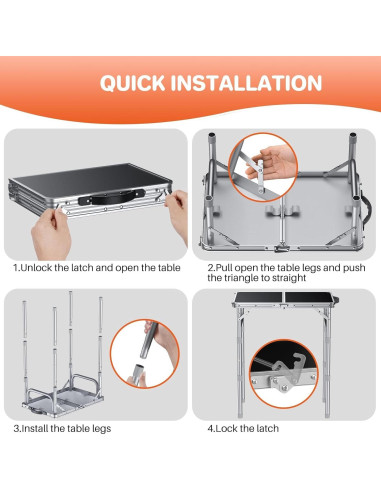 QUICK INSTALLATION

1.Unlock the latch and open the table

2.Pull open the table legs and push the triangle to straight

3.Install the table legs

4.Lock the latch