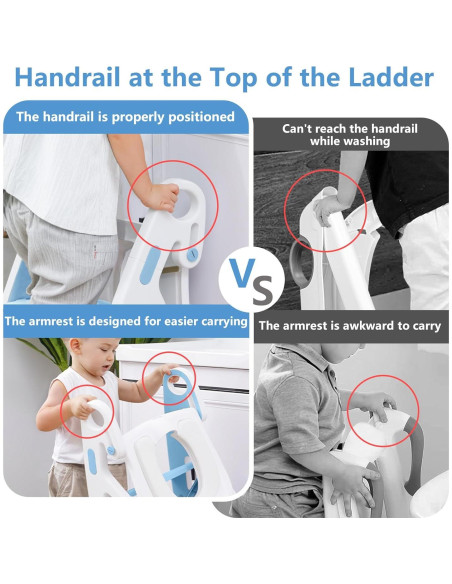 Handrail at the Top of the Ladder

The handrail is properly positioned

Can't reach the handrail while washing

VS

The armrest is designed for easier carrying

The armrest is awkward to carry