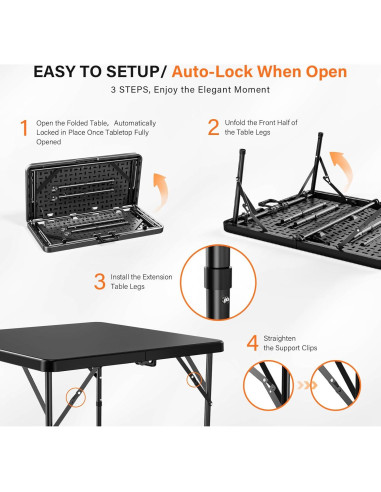 EASY TO SETUP/ Auto-Lock When Open
3 STEPS, Enjoy the Elegant Moment

1 Open the Folded Table, Automatically Locked in Place Once Tabletop Fully Opened

2 Unfold the Front Half of the Table Legs

3 Install the Extension Table Legs

4 Straighten the Support Clips