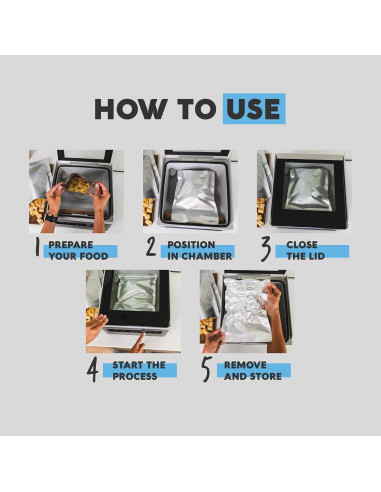 HOW TO USE

1 PREPARE YOUR FOOD

2 POSITION IN CHAMBER

3 CLOSE THE LID

4 START THE PROCESS

5 REMOVE AND STORE