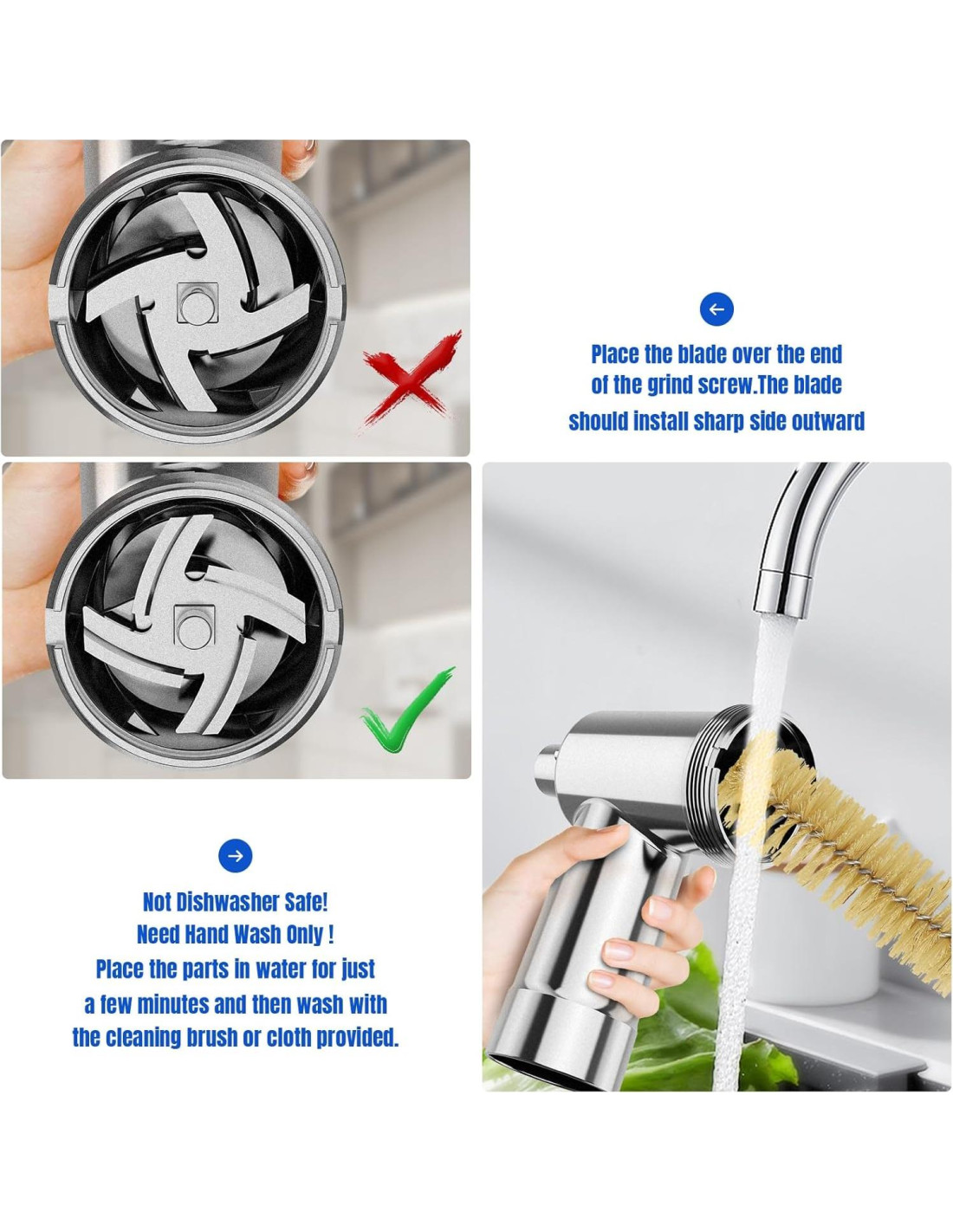 Place the blade over the end of the grind screw.The blade should install sharp side outward

Not Dishwasher Safe!
Need Hand Wash Only !
Place the parts in water for just a few minutes and then wash with the cleaning brush or cloth provided.