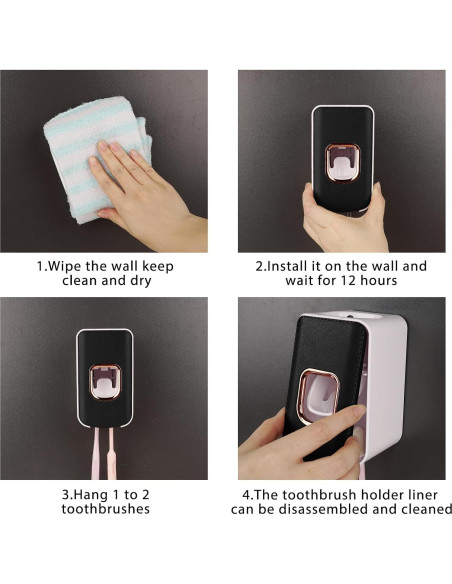 1.Wipe the wall keep clean and dry

2.Install it on the wall and wait for 12 hours

3.Hang 1 to 2 toothbrushes

4.The toothbrush holder liner can be disassembled and cleaned