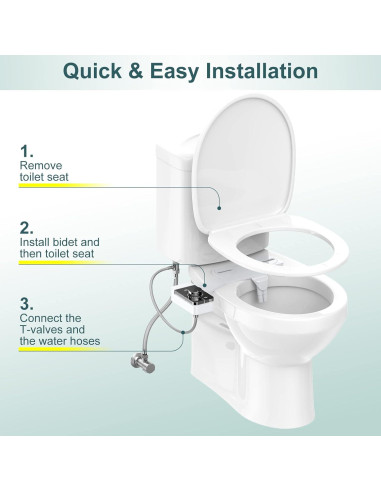 Quick & Easy Installation

1.
Remove toilet seat

2.
Install bidet and then toilet seat

3.
Connect the T-valves and the water hoses