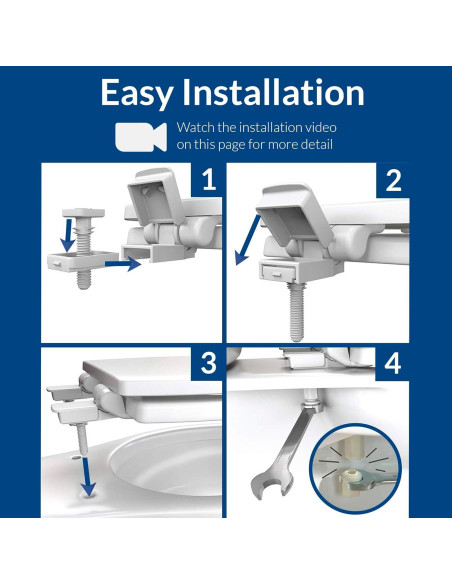 Easy Installation

Watch the installation video on this page for more detail

1

2

3

4