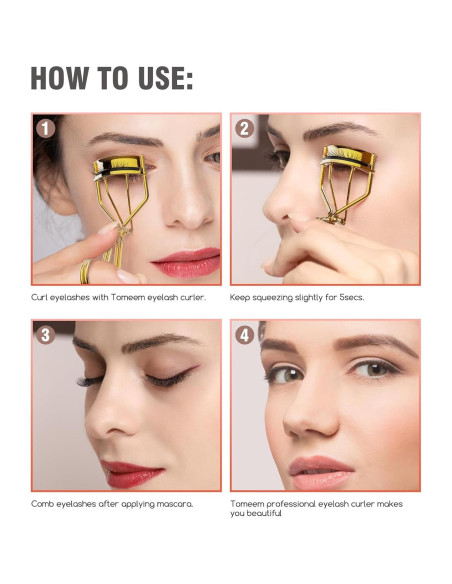 HOW TO USE:

1

Curl eyelashes with Tomeem eyelash curler.

2

Keep squeezing slightly for 5secs.

3

Comb eyelashes after applying mascara.

4

Tomeem professional eyelash curler makes you beautiful