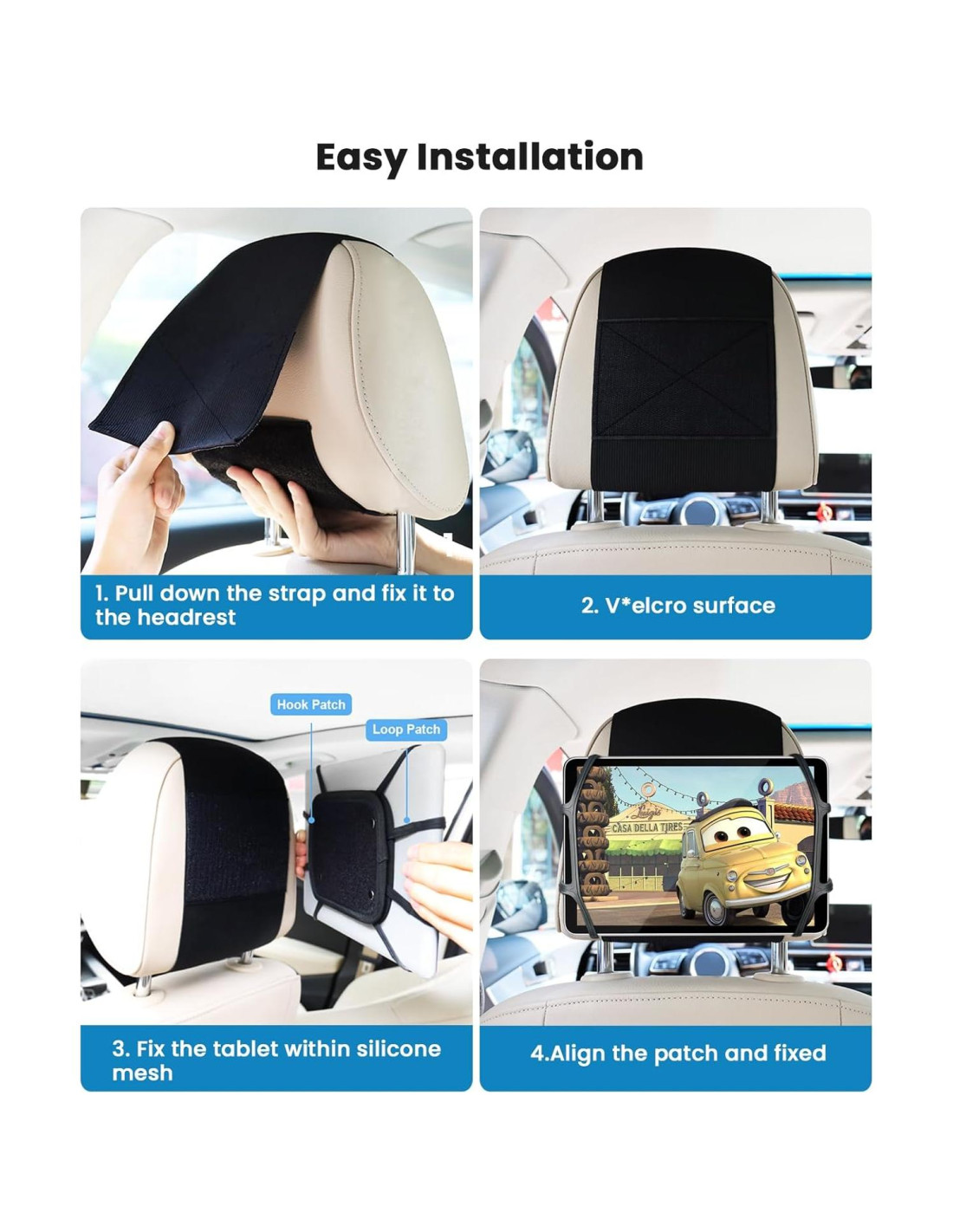 Easy Installation

1. Pull down the strap and fix it to the headrest

2. V*elcro surface

Hook Patch

Loop Patch

3. Fix the tablet within silicone mesh

Luigi's

CASA DELLA TIRES

4.Align the patch and fixed