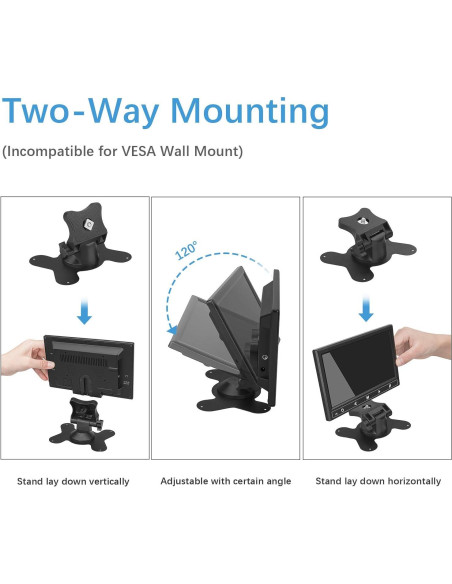 Two-Way Mounting

(Incompatible for VESA Wall Mount)

120°

Stand lay down vertically

Adjustable with certain angle

Stand lay down horizontally