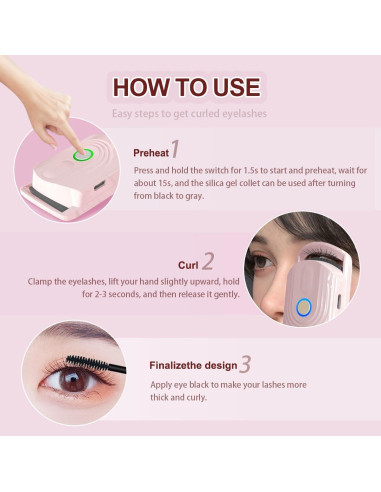 HOW TO USE

Easy steps to get curled eyelashes

Preheat 1

Press and hold the switch for 1.5s to start and preheat, wait for about 15s, and the silica gel collet can be used after turning from black to gray.

Curl 2

Clamp the eyelashes, lift your hand slightly upward, hold for 2-3 seconds, and then release it gently.

Finalizethe design 3

Apply eye black to make your lashes more thick and curly.