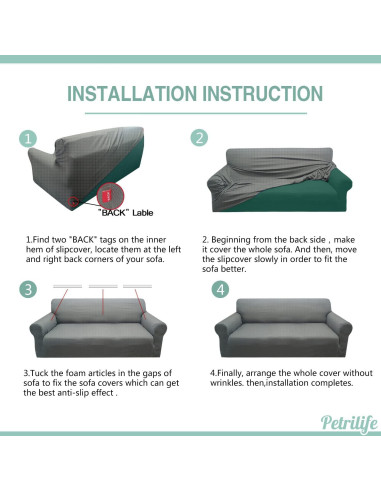 INSTALLATION INSTRUCTION

1

"BACK" Lable

1.Find two "BACK" tags on the inner hem of slipcover, locate them at the left and right back corners of your sofa.

2

2. Beginning from the back side , make it cover the whole sofa. And then, move the slipcover slowly in order to fit the sofa better.

3

3.Tuck the foam articles in the gaps of sofa to fix the sofa covers which can get the best anti-slip effect .

4

4.Finally, arrange the whole cover without wrinkles. then,installation completes.

Petrilife